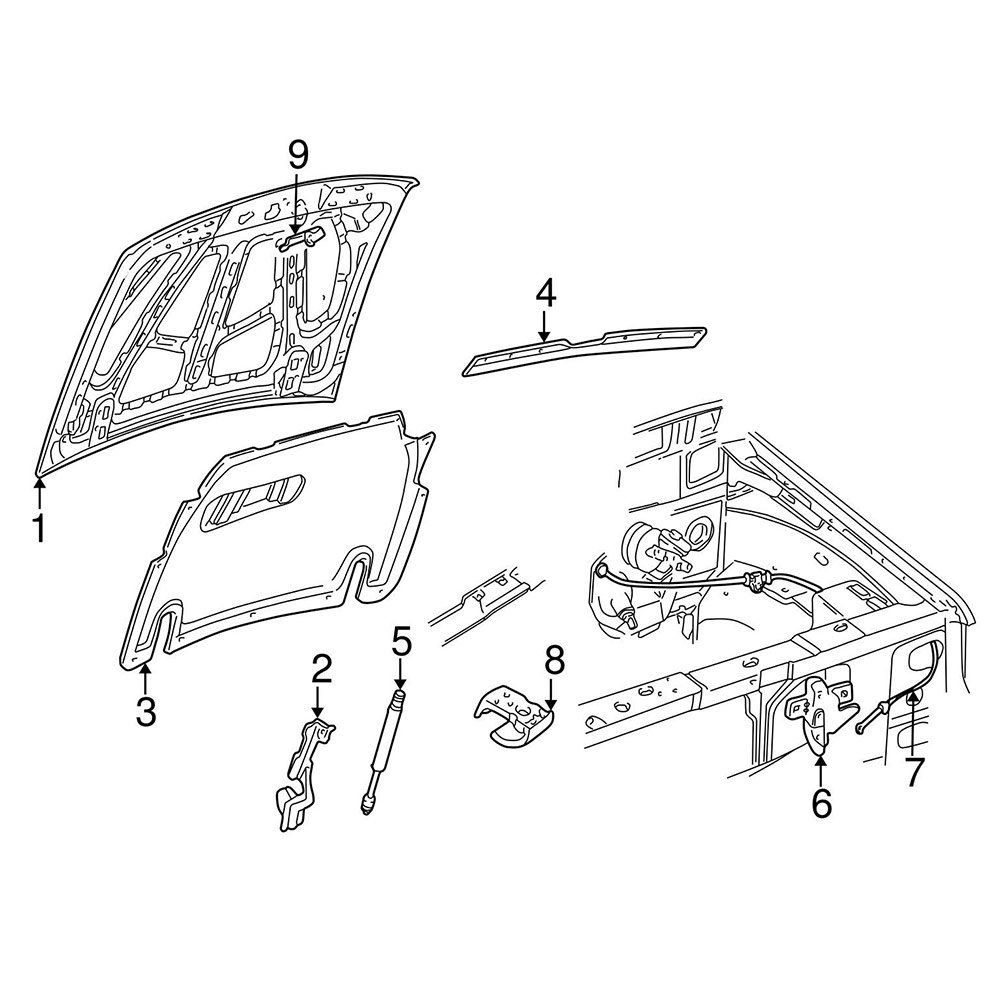 9
4
1
3
2
5
8
6
7